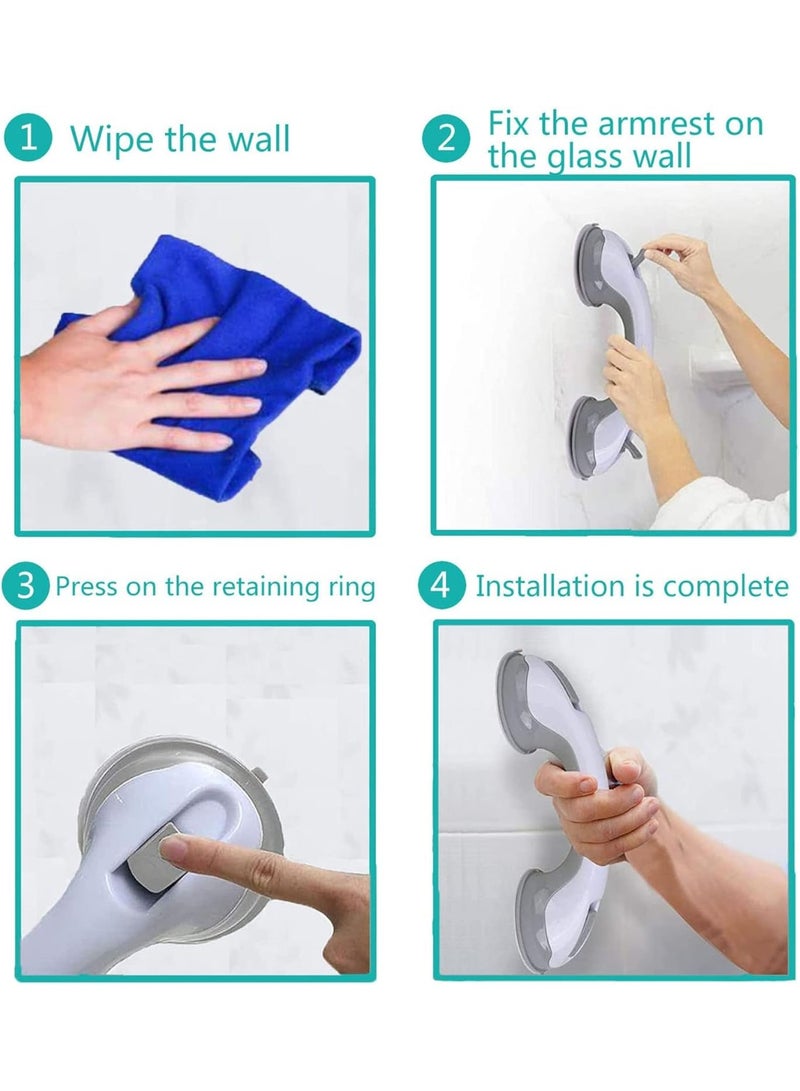 1 Wipe the wall

2 Fix the armrest on the glass wall

3 Press on the retaining ring

4 Installation is complete